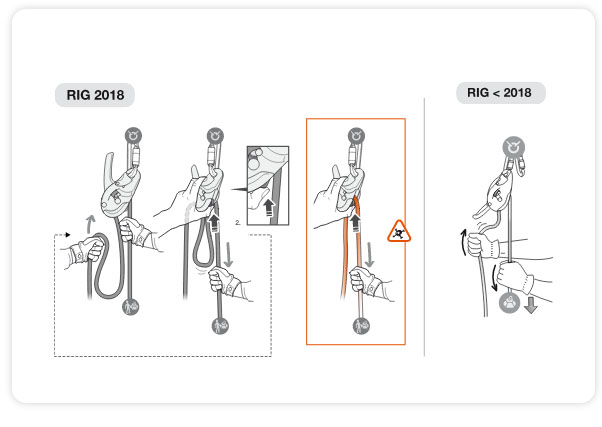 RIG 2018

2.

RIG < 2018